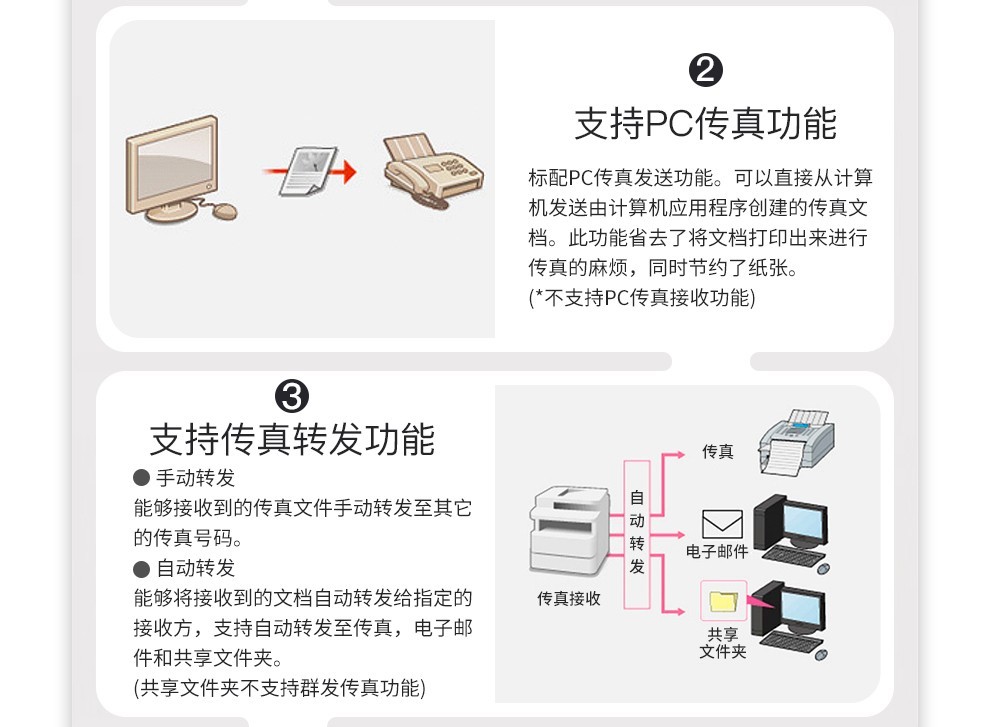 ❷
支持PC传真功能

标配PC传真发送功能。可以直接从计算机发送由计算机应用程序创建的传真文档。此功能省去了将文档打印出来进行传真的麻烦，同时节约了纸张。
(*不支持PC传真接收功能)

❸
支持传真转发功能

● 手动转发
能够接收到的传真文件手动转发至其它的传真号码。
● 自动转发
能够将接收到的文档自动转发给指定的接收方，支持自动转发至传真，电子邮件和共享文件夹。
(共享文件夹不支持群发传真功能)

传真接收
自动转发
传真
电子邮件
共享文件夹